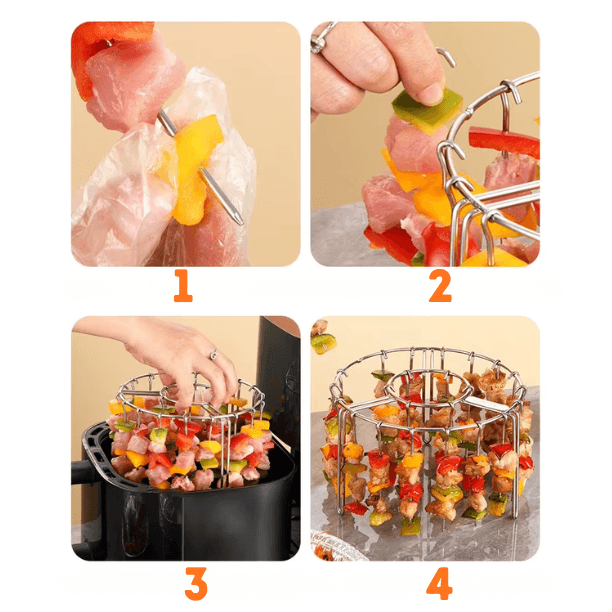 1

2

3

4